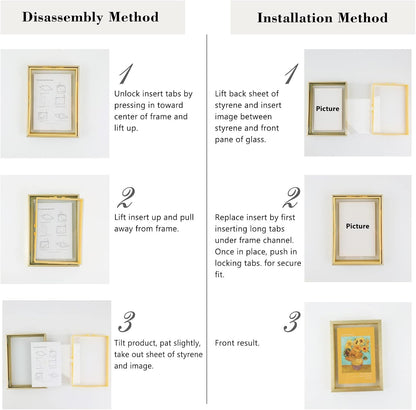 Disassembly Method

1
Unlock insert tabs by pressing in toward center of frame and lift up.

2
Lift insert up and pull away from frame.

3
Tilt product, pat slightly, take out sheet of styrene and image.

Installation Method

1
Lift back sheet of styrene and insert image between styrene and front pane of glass.

Picture

2
Replace insert by first inserting long tabs under frame channel. Once in place, push in locking tabs. for secure fit.

Picture

3
Front result.